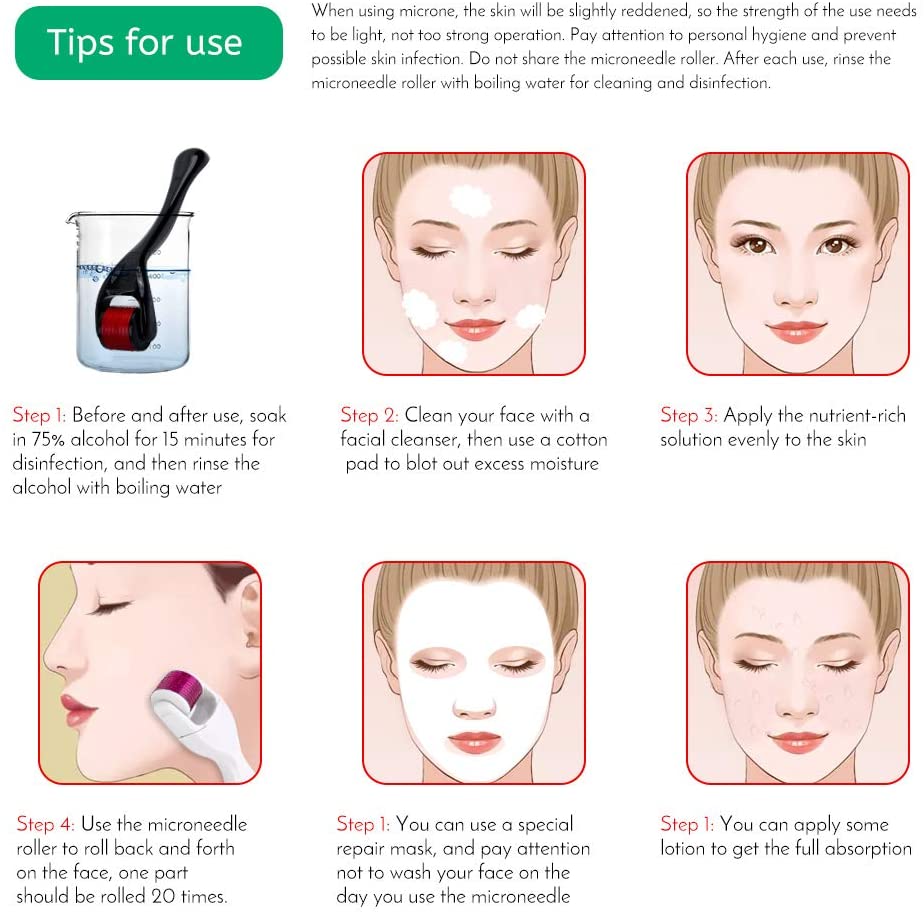 Tips for use

When using microne, the skin will be slightly reddened, so the strength of the use needs to be light, not too strong operation. Pay attention to personal hygiene and prevent possible skin infection. Do not share the microneedle roller. After each use, rinse the microneedle roller with boiling water for cleaning and disinfection.

Step 1: Before and after use, soak in 75% alcohol for 15 minutes for disinfection, and then rinse the alcohol with boiling water

Step 2: Clean your face with a facial cleanser, then use a cotton pad to blot out excess moisture

Step 3: Apply the nutrient-rich solution evenly to the skin

Step 4: Use the microneedle roller to roll back and forth on the face, one part should be rolled 20 times.

Step 1: You can use a special repair mask, and pay attention not to wash your face on the day you use the microneedle

Step 1: You can apply some lotion to get the full absorption